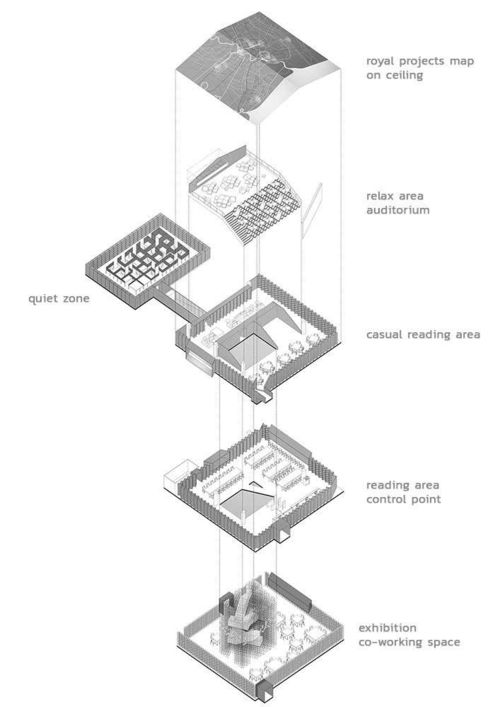 royal projects map
on ceiling

relax area
auditorium

quiet zone

casual reading area

reading area
control point

exhibition
co-working space